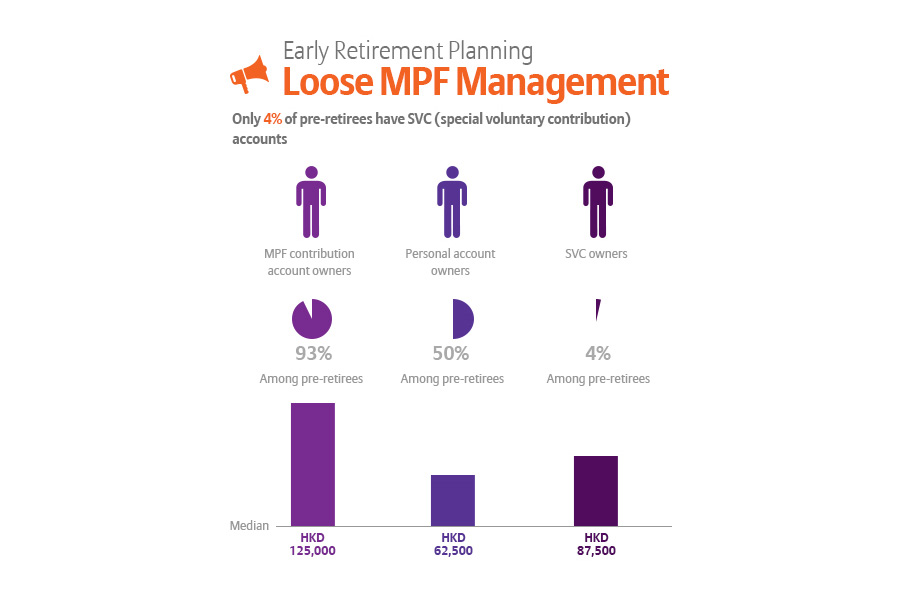 Early Retirement Planning

Loose MPF Management

Only 4% of pre-retirees have SVC (special voluntary contribution) accounts

MPF contribution account owners

Personal account owners

SVC owners

93%
Among pre-retirees

50%
Among pre-retirees

4%
Among pre-retirees

Median

HKD 125,000

HKD 62,500

HKD 87,500